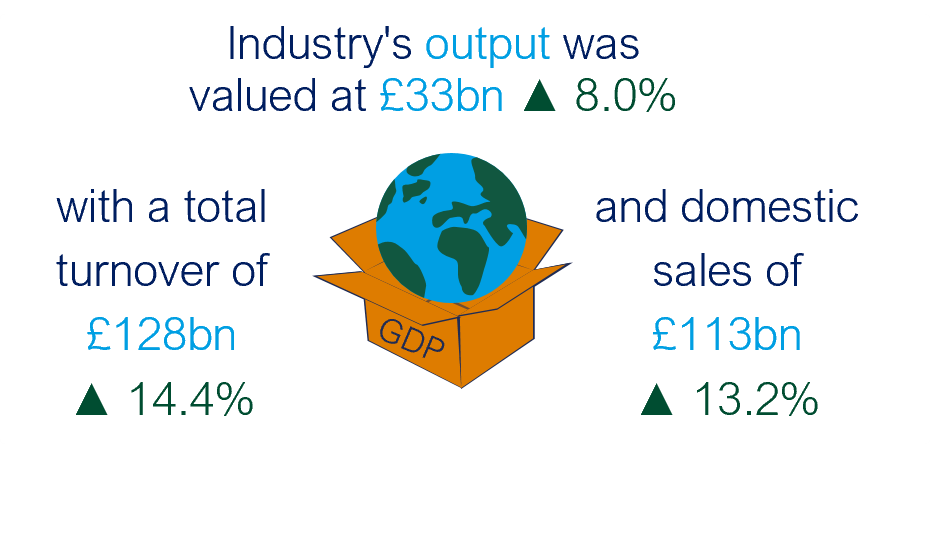 Industry's output was valued at £33bn ▲ 8.0%

with a total turnover of £128bn ▲ 14.4%

GDP

and domestic sales of £113bn ▲ 13.2%